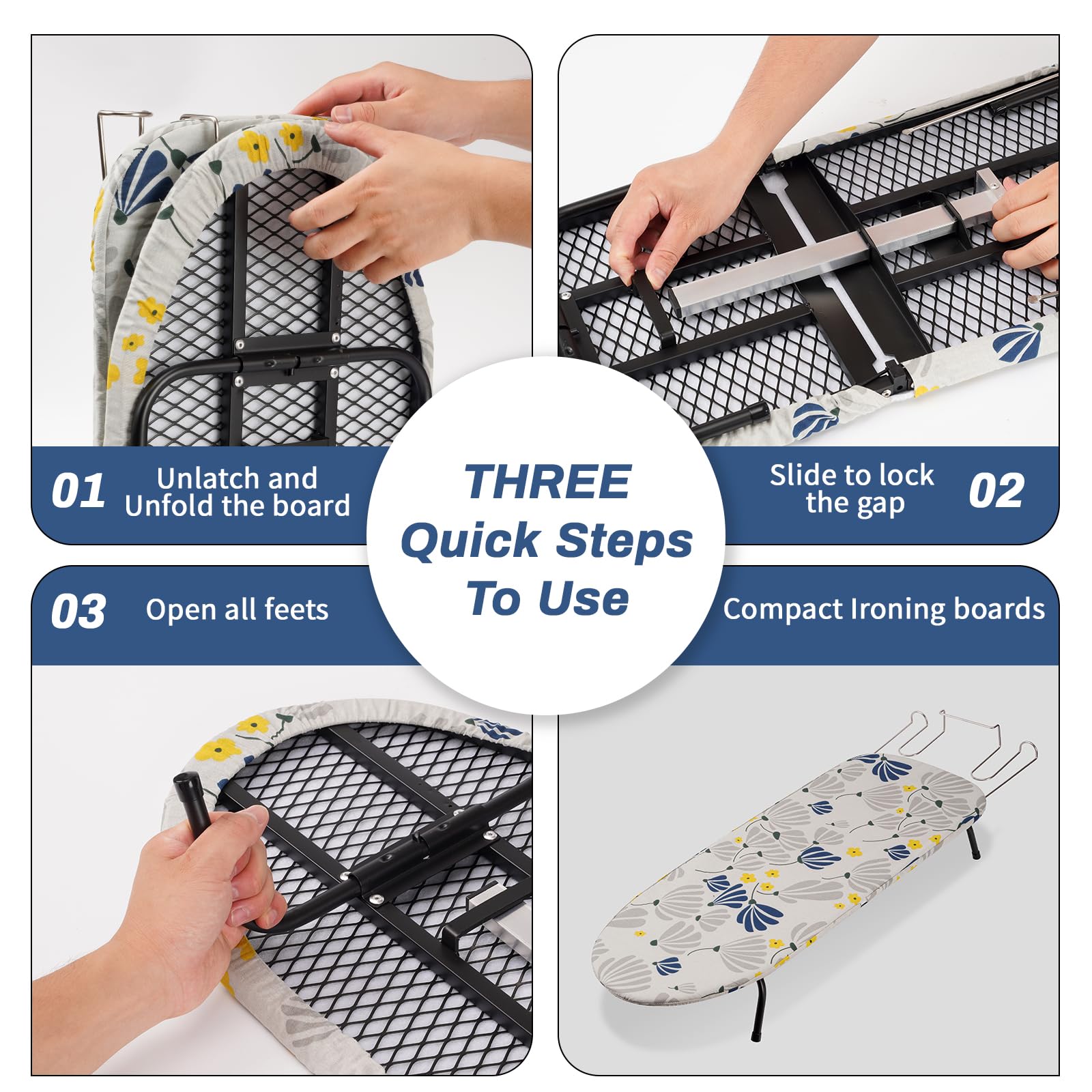 01 Unlatch and Unfold the board

THREE
Quick Steps
To Use

Slide to lock the gap 02

03 Open all feets

Compact Ironing boards